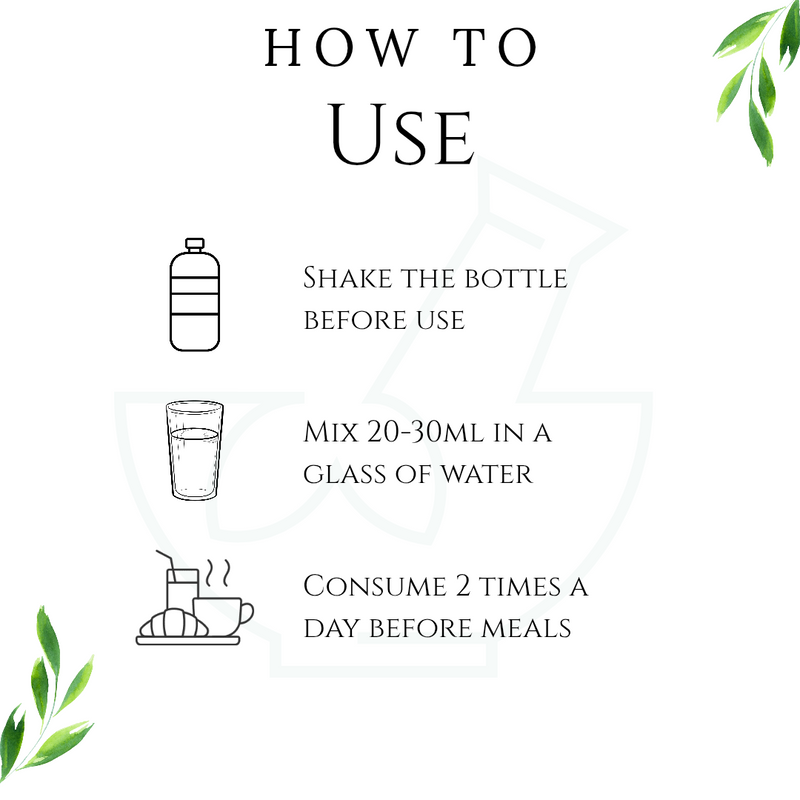 HOW TO
Use

Shake the bottle before use

Mix 20-30ml in a glass of water

Consume 2 times a day before meals